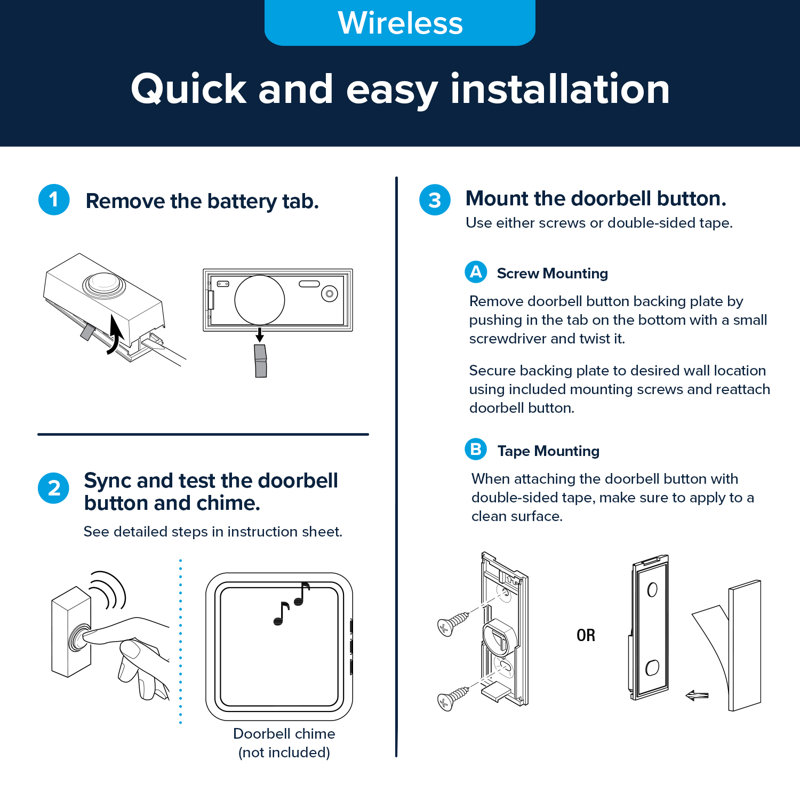 Wireless

Quick and easy installation

1 Remove the battery tab.

2 Sync and test the doorbell button and chime.
See detailed steps in instruction sheet.

Doorbell chime (not included)

3 Mount the doorbell button.
Use either screws or double-sided tape.

A Screw Mounting
Remove doorbell button backing plate by pushing in the tab on the bottom with a small screwdriver and twist it.

Secure backing plate to desired wall location using included mounting screws and reattach doorbell button.

B Tape Mounting
When attaching the doorbell button with double-sided tape, make sure to apply to a clean surface.

OR